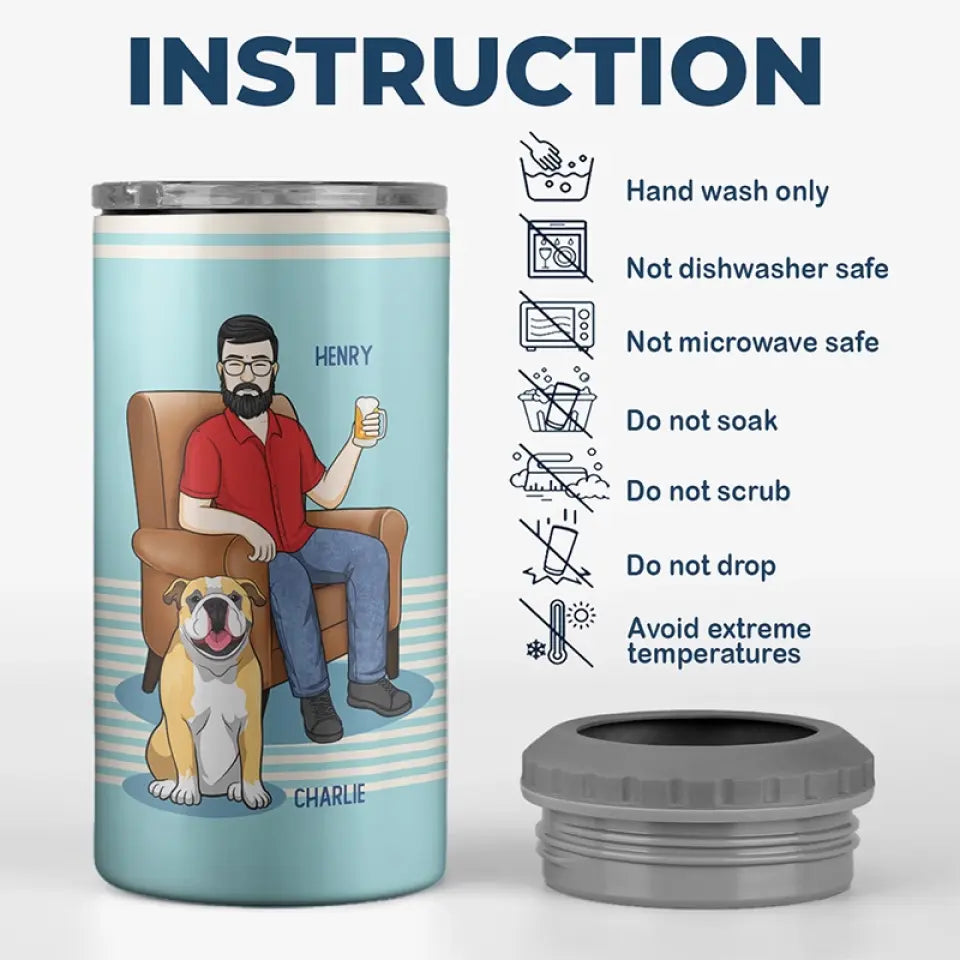 INSTRUCTION

HENRY

CHARLIE

Hand wash only

Not dishwasher safe

Not microwave safe

Do not soak

Do not scrub

Do not drop

Avoid extreme temperatures