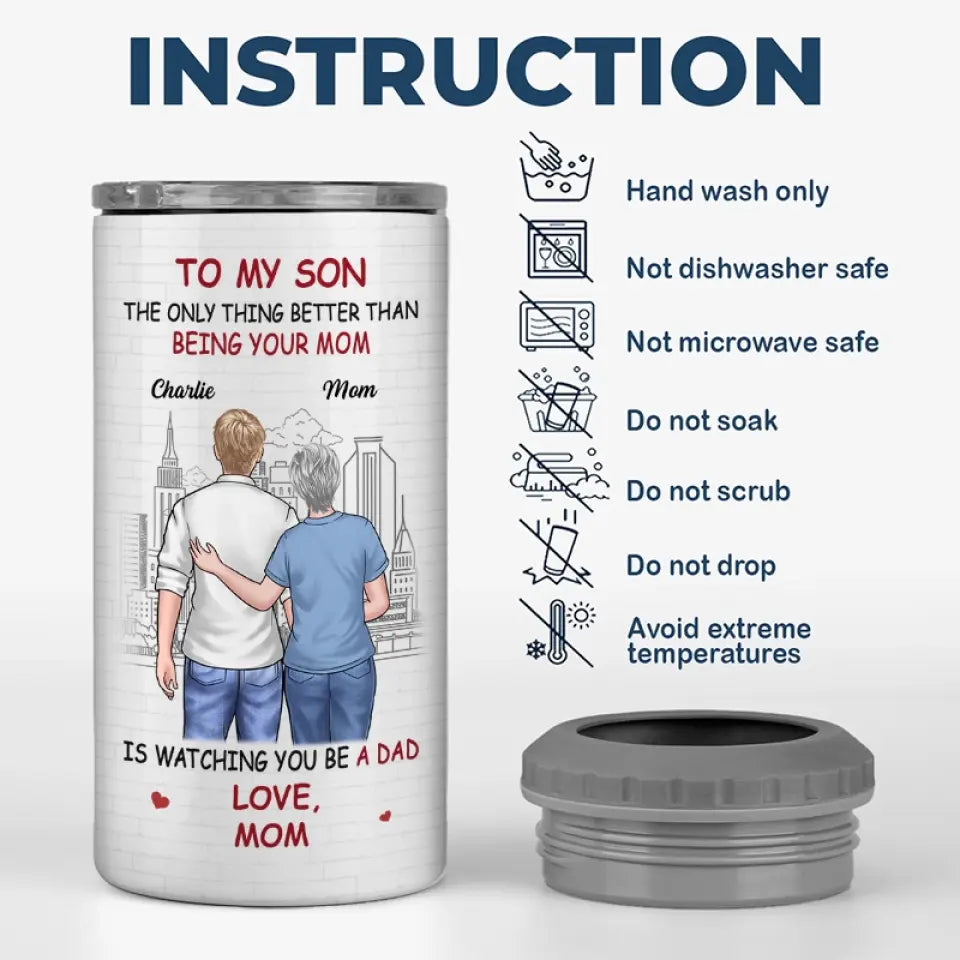 INSTRUCTION

TO MY SON
THE ONLY THING BETTER THAN
BEING YOUR MOM

Charlie
Mom

IS WATCHING YOU BE A DAD
LOVE,
MOM

Hand wash only

Not dishwasher safe

Not microwave safe

Do not soak

Do not scrub

Do not drop

Avoid extreme temperatures