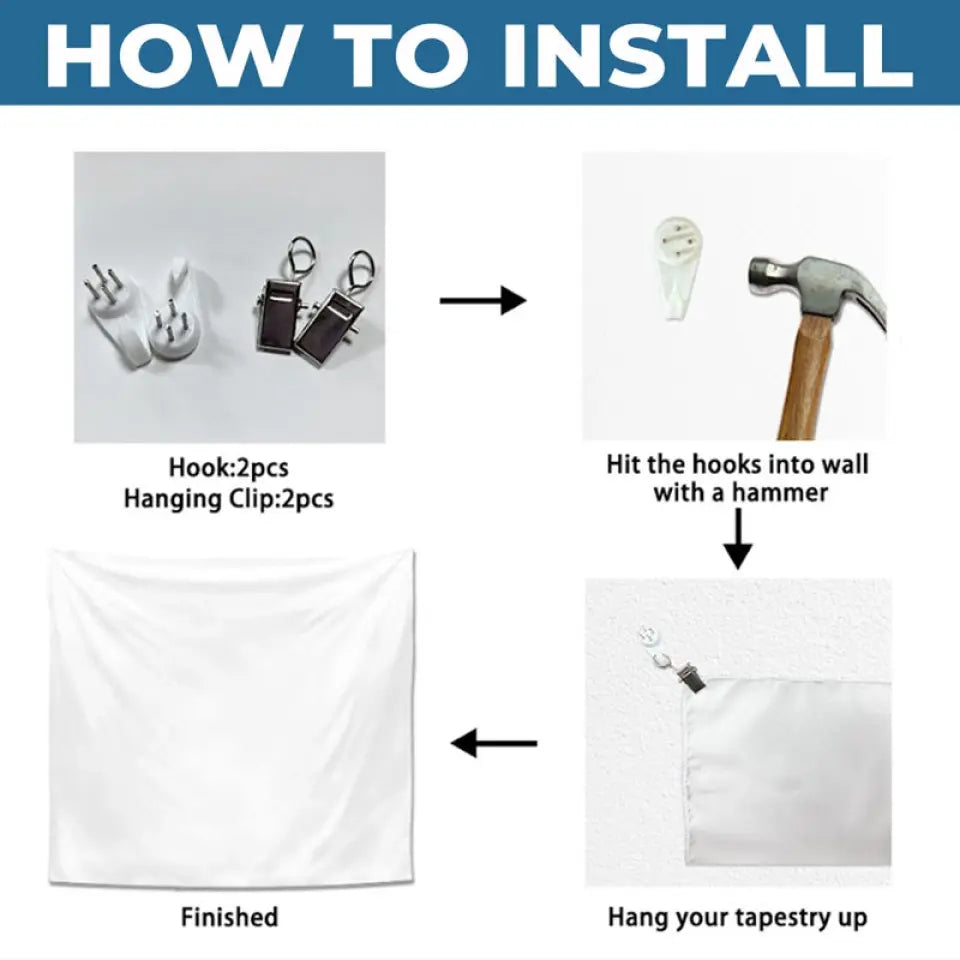 HOW TO INSTALL

Hook:2pcs
Hanging Clip:2pcs

Hit the hooks into wall with a hammer

Hang your tapestry up

Finished