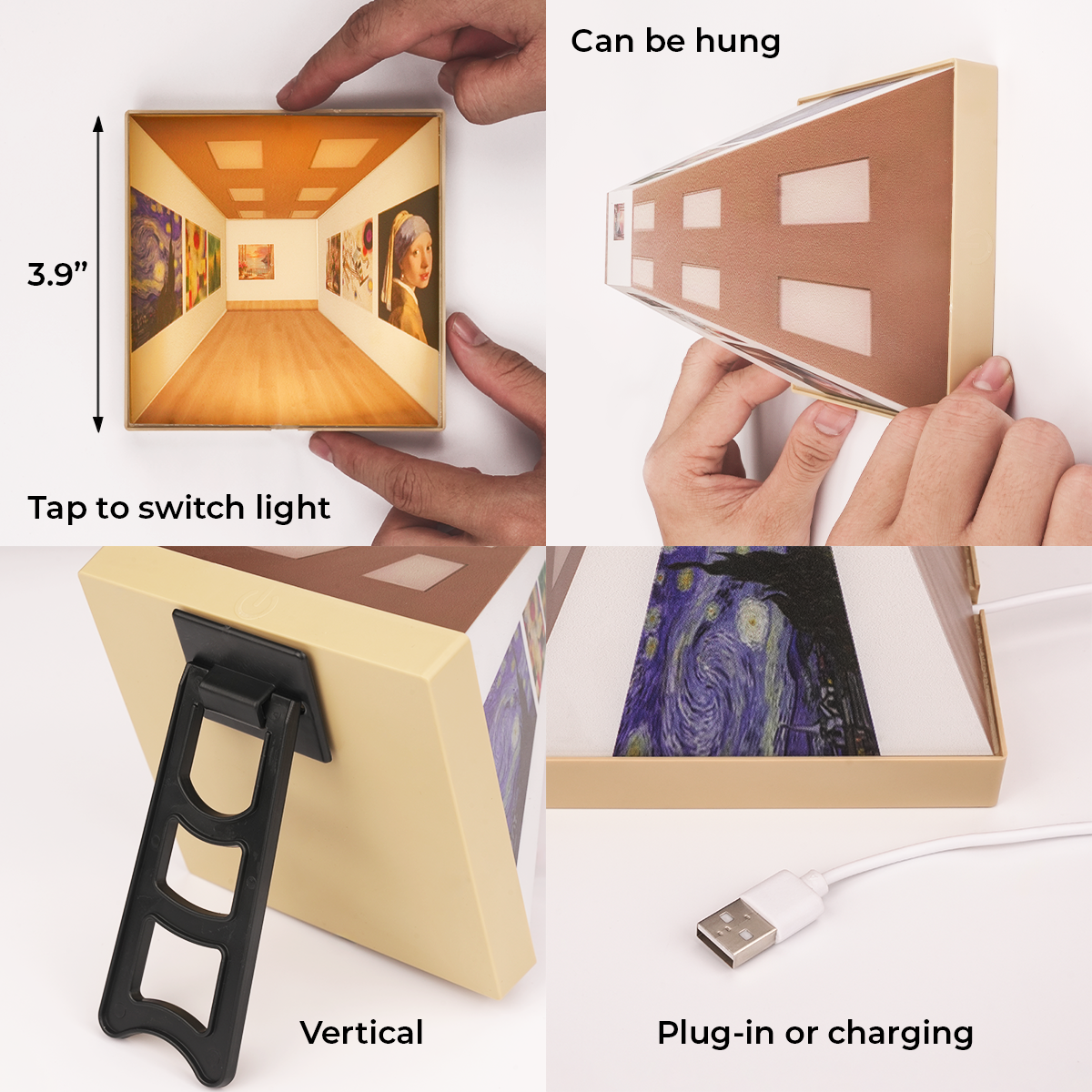 3.9”

Tap to switch light

Can be hung

Vertical

Plug-in or charging