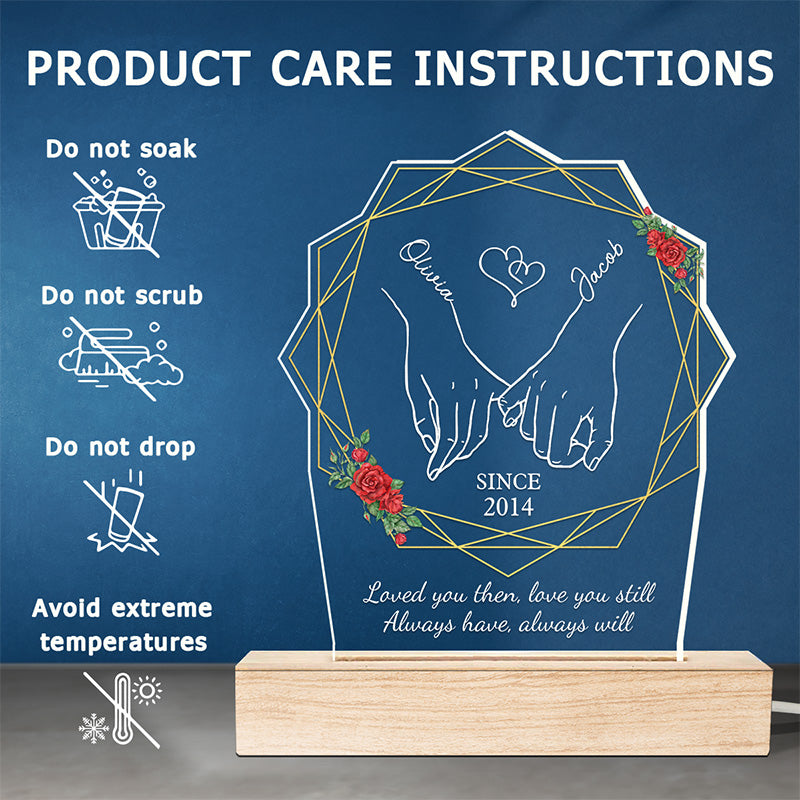 PRODUCT CARE INSTRUCTIONS

Do not soak

Do not scrub

Do not drop

Avoid extreme temperatures

Olivia

Jacob

SINCE
2014

Loved you then, love you still
Always have, always will